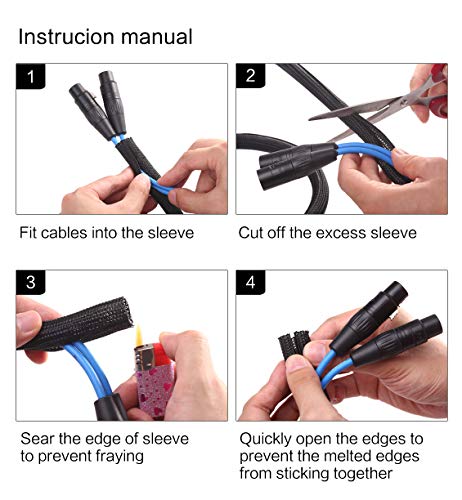 Instrucion manual

1

Fit cables into the sleeve

2

Cut off the excess sleeve

3

Sear the edge of sleeve to prevent fraying

4

Quickly open the edges to prevent the melted edges from sticking together