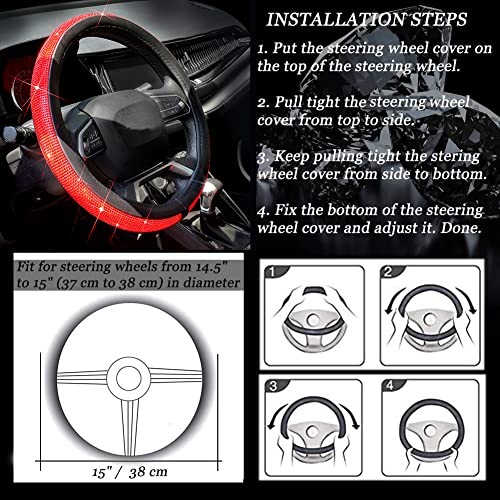 INSTALLATION STEPS

1. Put the steering wheel cover on the top of the steering wheel.

2. Pull tight the steering wheel cover from top to side.

3. Keep pulling tight the stering wheel cover from side to bottom.

4. Fix the bottom of the steering wheel cover and adjust it. Done.

Fit for steering wheels from 14.5" to 15" (37 cm to 38 cm) in diameter

15" / 38 cm

1

2

3

4